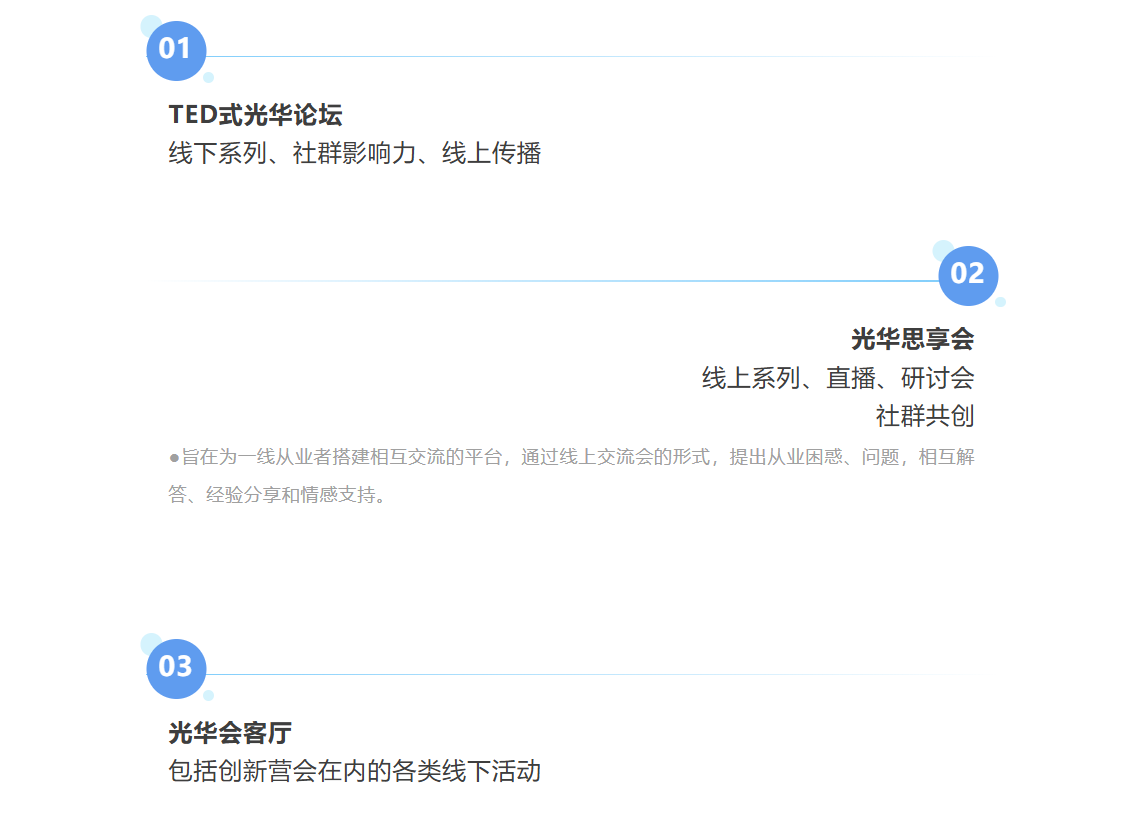 01

TED式光华论坛
线下系列、社群影响力、线上传播

02

光华思享会
线上系列、直播、研讨会
社群共创

●旨在为一线从业者搭建相互交流的平台，通过线上交流会的形式，提出从业困惑、问题，相互解答、经验分享和情感支持。

03

光华会客厅
包括创新营会在内的各类线下活动